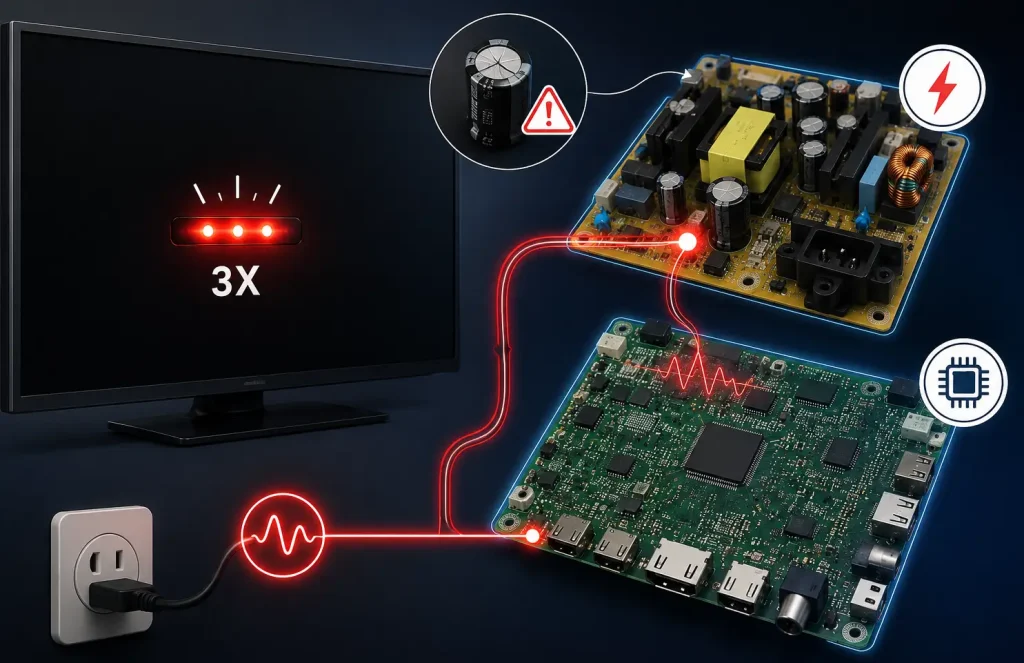 3X